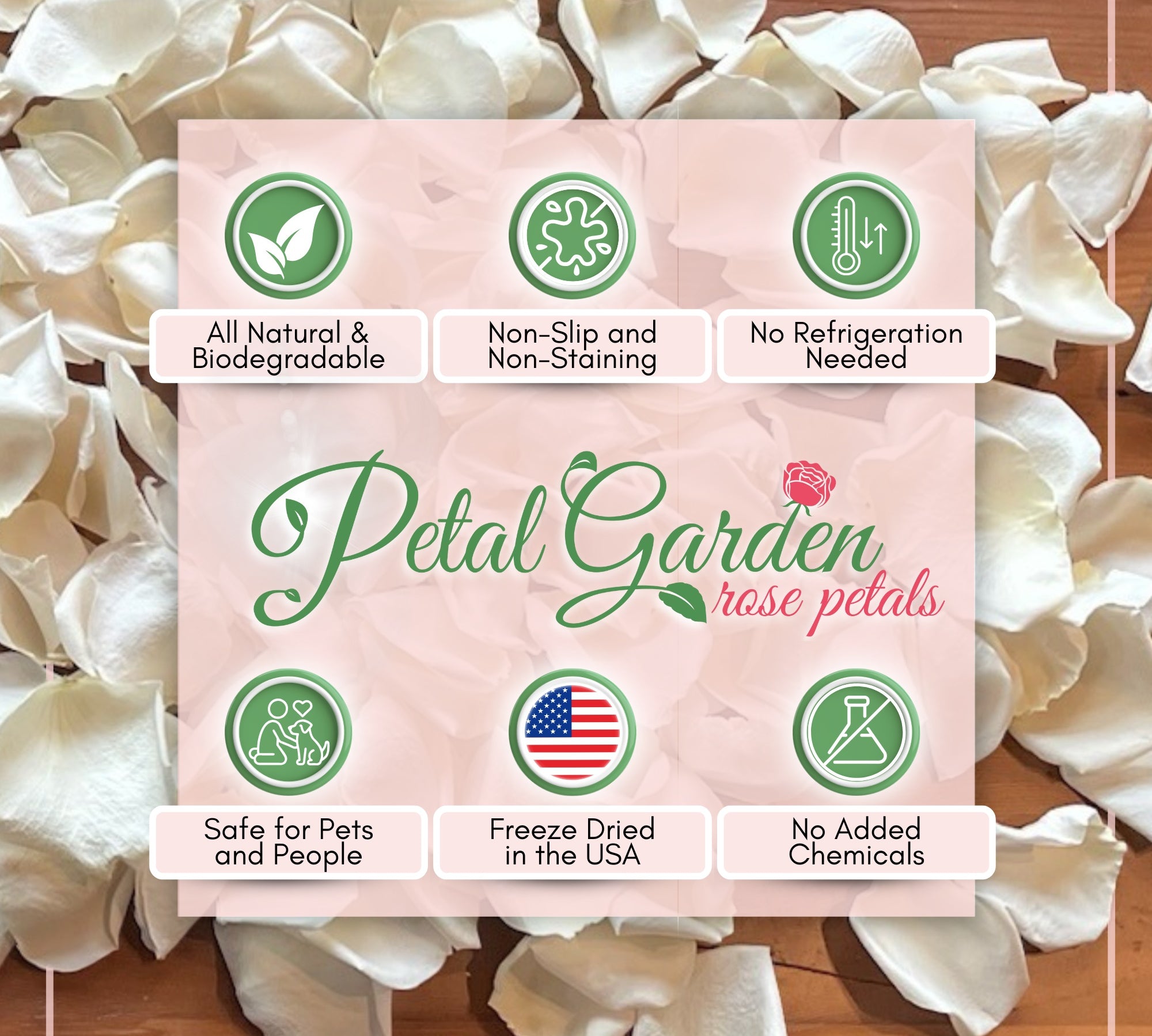 All Natural & Biodegradable

Non-Slip and Non-Staining

No Refrigeration Needed

Petal Garden
rose petals

Safe for Pets and People

Freeze Dried in the USA

No Added Chemicals