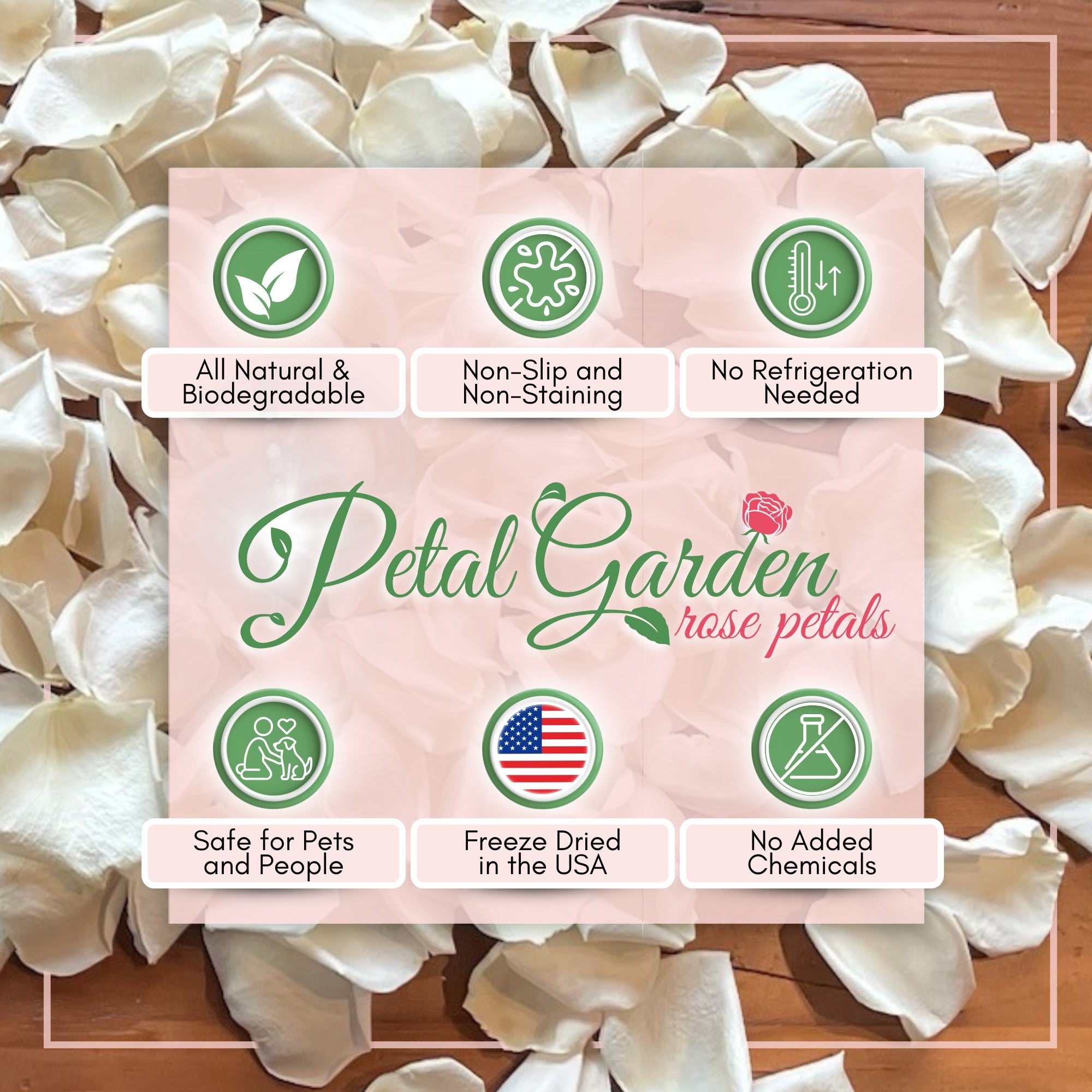 All Natural & Biodegradable

Non-Slip and Non-Staining

No Refrigeration Needed

Petal Garden
rose petals

Safe for Pets and People

Freeze Dried in the USA

No Added Chemicals